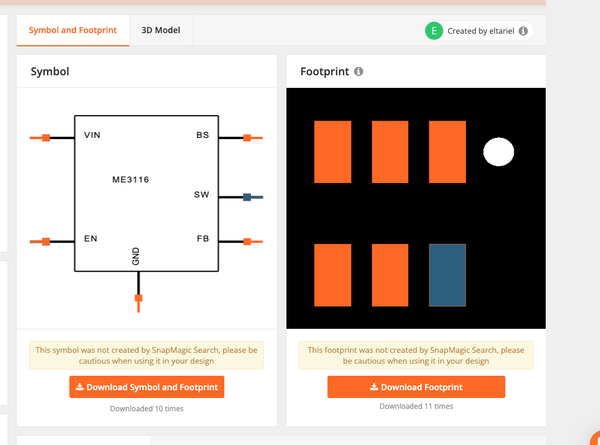 Symbol and Footprint
3D Model
E Created by eltariel

Symbol

VIN
BS
ME3116
SW
EN
FB
GND

This symbol was not created by SnapMagic Search, please be cautious when using it in your design

Download Symbol and Footprint

Downloaded 10 times

Footprint

This footprint was not created by SnapMagic Search, please be cautious when using it in your design

Download Footprint

Downloaded 11 times